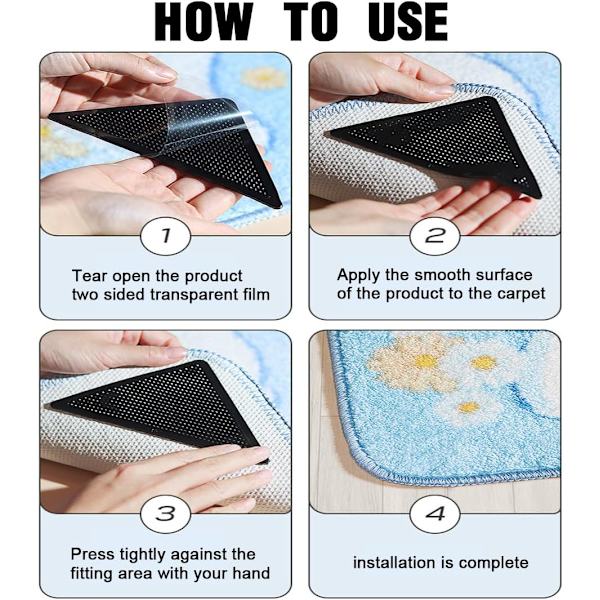 HOW TO USE

1

Tear open the product two sided transparent film

2

Apply the smooth surface of the product to the carpet

3

Press tightly against the fitting area with your hand

4

installation is complete