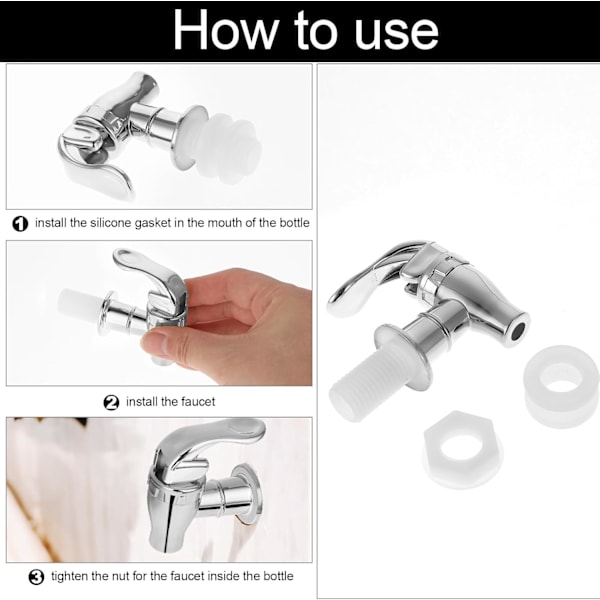 How to use

1 install the silicone gasket in the mouth of the bottle

2 install the faucet

3 tighten the nut for the faucet inside the bottle