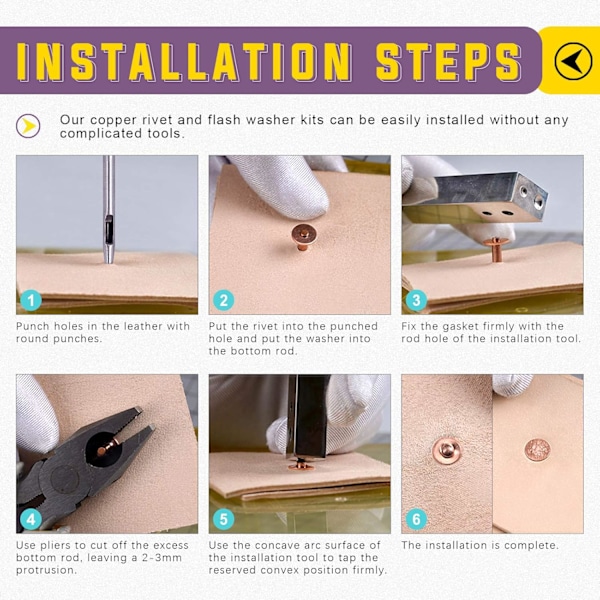 INSTALLATION STEPS

Our copper rivet and flash washer kits can be easily installed without any complicated tools.

1

Punch holes in the leather with round punches.

2

Put the rivet into the punched hole and put the washer into the bottom rod.

3

Fix the gasket firmly with the rod hole of the installation tool.

4

Use pliers to cut off the excess bottom rod, leaving a 2-3mm protrusion.

5

Use the concave arc surface of the installation tool to tap the reserved convex position firmly.

6

The installation is complete.