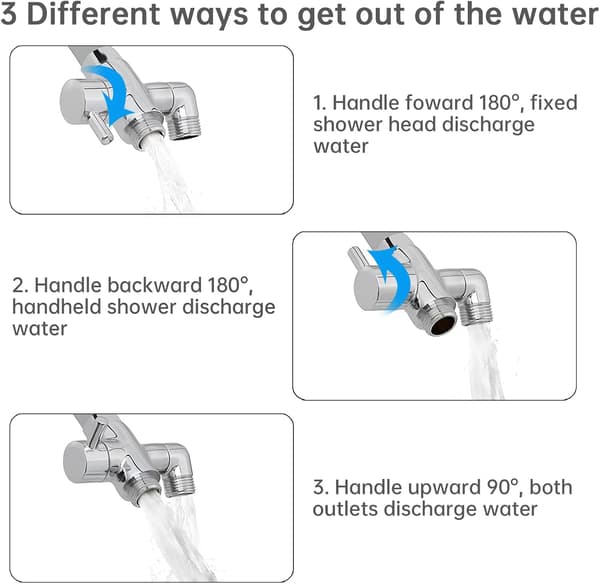 3 Different ways to get out of the water

1. Handle foward 180°, fixed shower head discharge water

2. Handle backward 180°, handheld shower discharge water

3. Handle upward 90°, both outlets discharge water