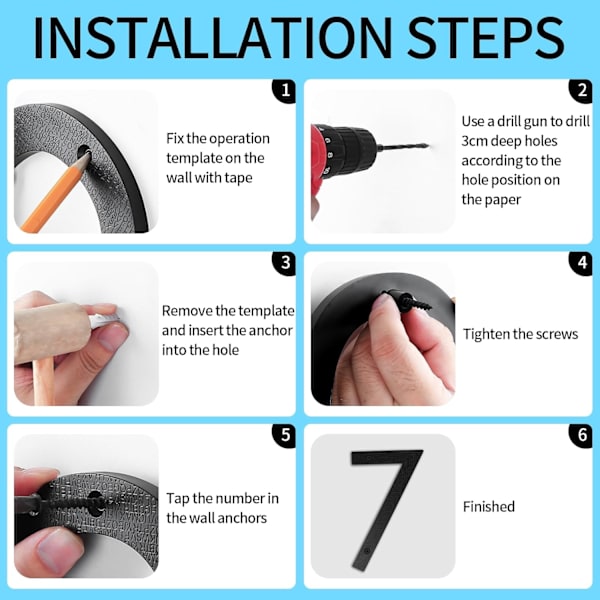 INSTALLATION STEPS

1
Fix the operation template on the wall with tape

2
Use a drill gun to drill 3cm deep holes according to the hole position on the paper

3
Remove the template and insert the anchor into the hole

4
Tighten the screws

5
Tap the number in the wall anchors

6
7
Finished