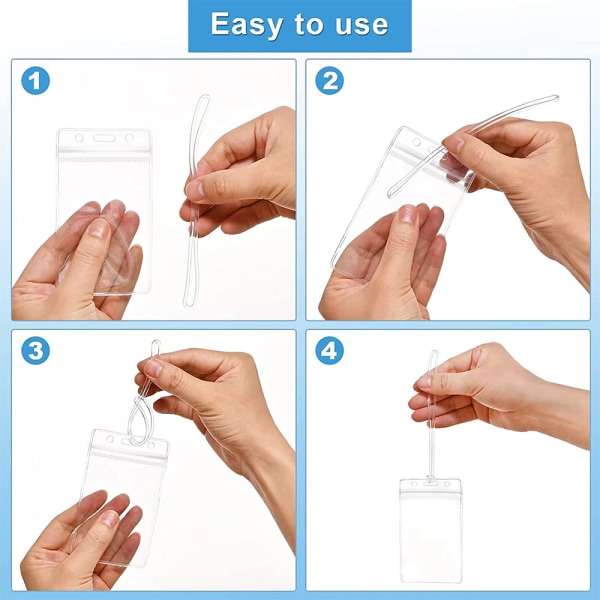 Easy to use

1

2

3

4