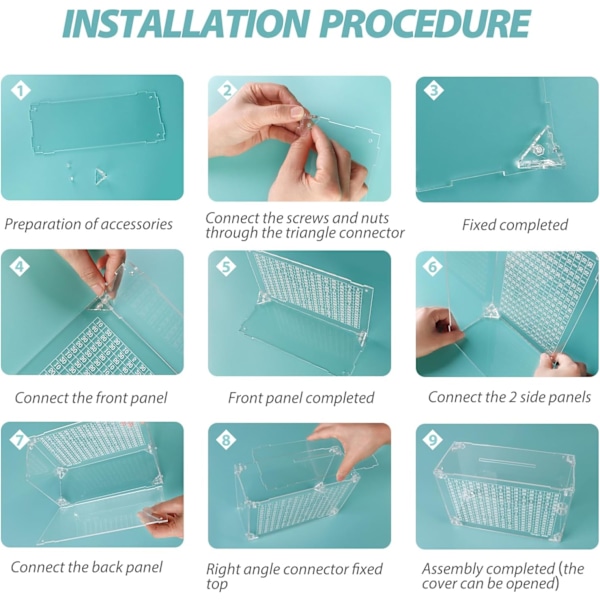 INSTALLATION PROCEDURE

1

Preparation of accessories

2

Connect the screws and nuts through the triangle connector

3

Fixed completed

4

Connect the front panel

5

Front panel completed

6

Connect the 2 side panels

7

Connect the back panel

8

Right angle connector fixed top

9

Assembly completed (the cover can be opened)