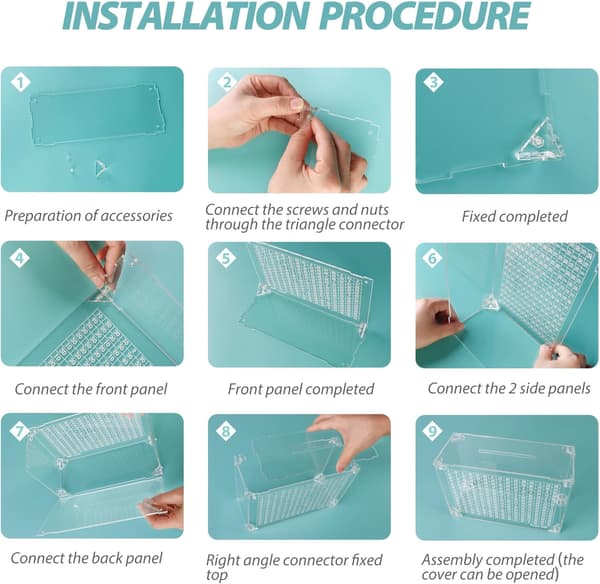 INSTALLATION PROCEDURE

1

Preparation of accessories

2

Connect the screws and nuts through the triangle connector

3

Fixed completed

4

Connect the front panel

5

Front panel completed

6

Connect the 2 side panels

7

Connect the back panel

8

Right angle connector fixed top

9

Assembly completed (the cover can be opened)