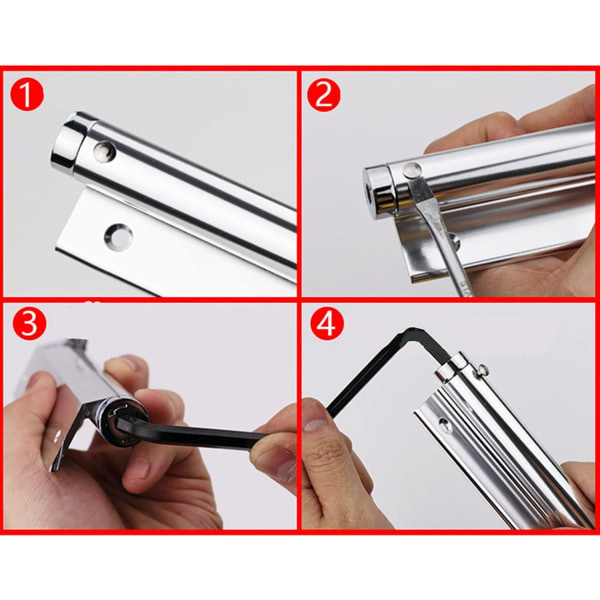 1

2

3

4