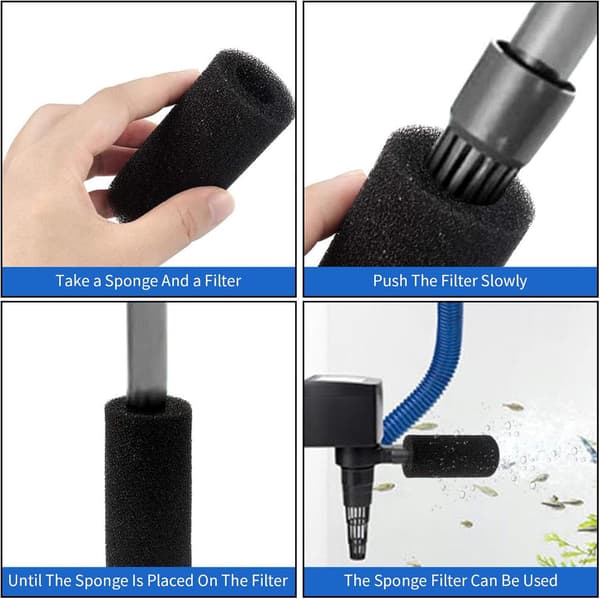 Take a Sponge And a Filter

Push The Filter Slowly

Until The Sponge Is Placed On The Filter

The Sponge Filter Can Be Used