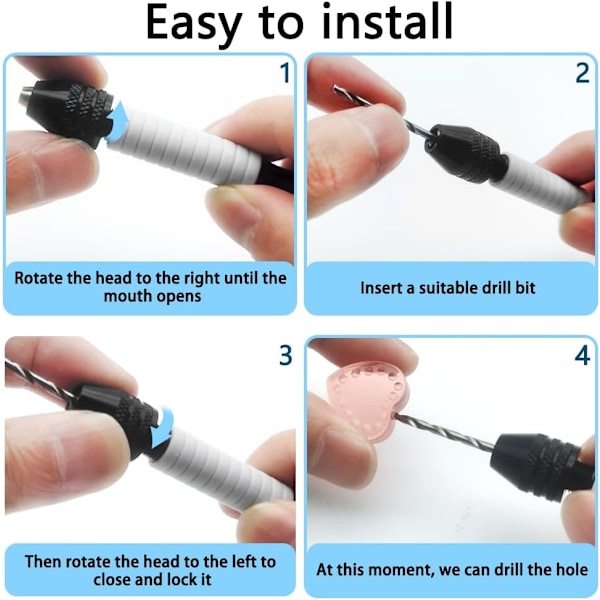 Easy to install

1

Rotate the head to the right until the mouth opens

2

Insert a suitable drill bit

3

Then rotate the head to the left to close and lock it

4

At this moment, we can drill the hole