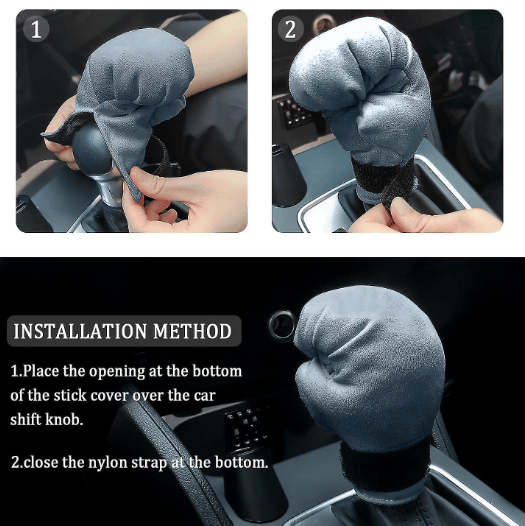 1

2

INSTALLATION METHOD

1.Place the opening at the bottom of the stick cover over the car shift knob.

2.close the nylon strap at the bottom.