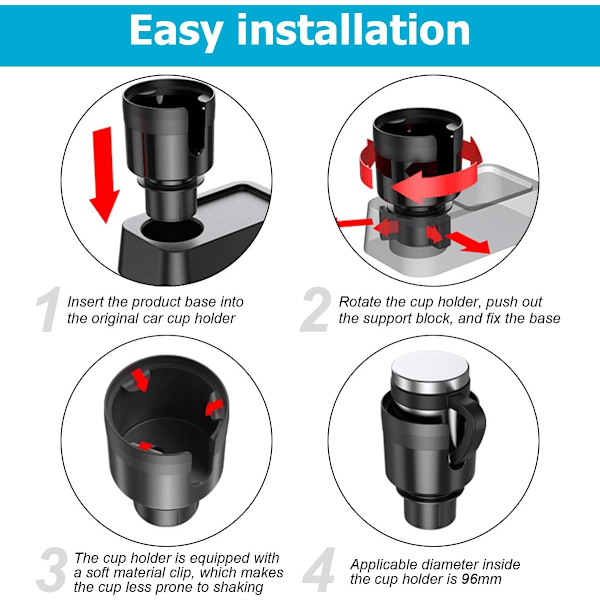 Easy installation

1 Insert the product base into the original car cup holder

2 Rotate the cup holder, push out the support block, and fix the base

3 The cup holder is equipped with a soft material clip, which makes the cup less prone to shaking

4 Applicable diameter inside the cup holder is 96mm