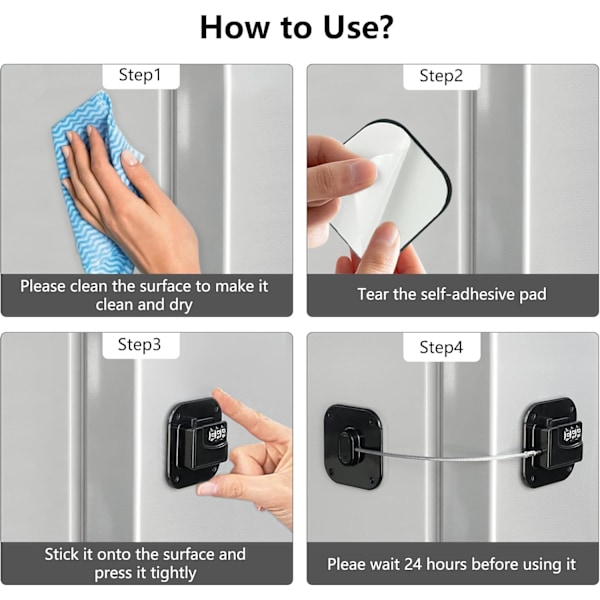 How to Use?

Step1

Please clean the surface to make it clean and dry

Step2

Tear the self-adhesive pad

Step3

Stick it onto the surface and press it tightly

Step4

Pleae wait 24 hours before using it