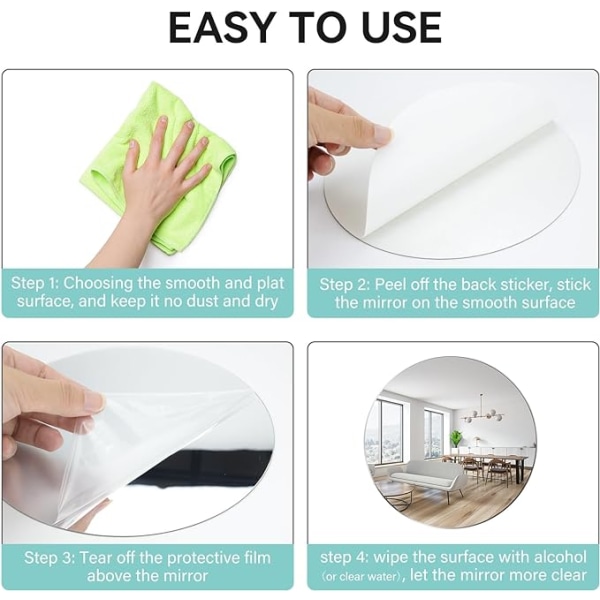 EASY TO USE

Step 1: Choosing the smooth and plat surface, and keep it no dust and dry

Step 2: Peel off the back sticker, stick the mirror on the smooth surface

Step 3: Tear off the protective film above the mirror

step 4: wipe the surface with alcohol (or clear water), let the mirror more clear