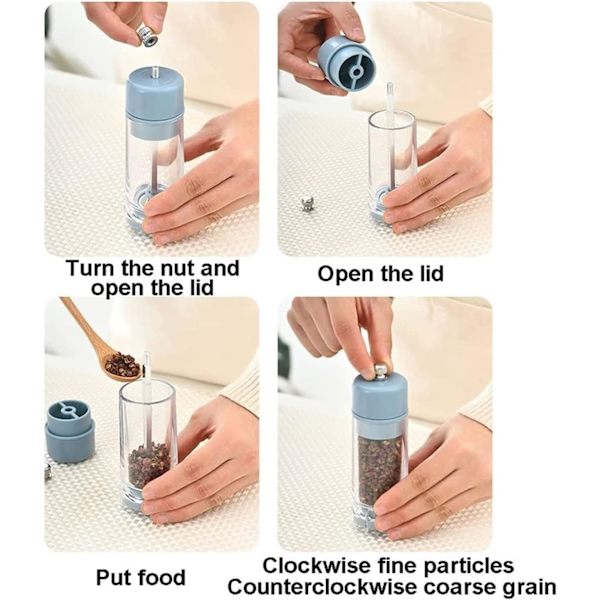 Turn the nut and open the lid

Open the lid

Put food

Clockwise fine particles
Counterclockwise coarse grain