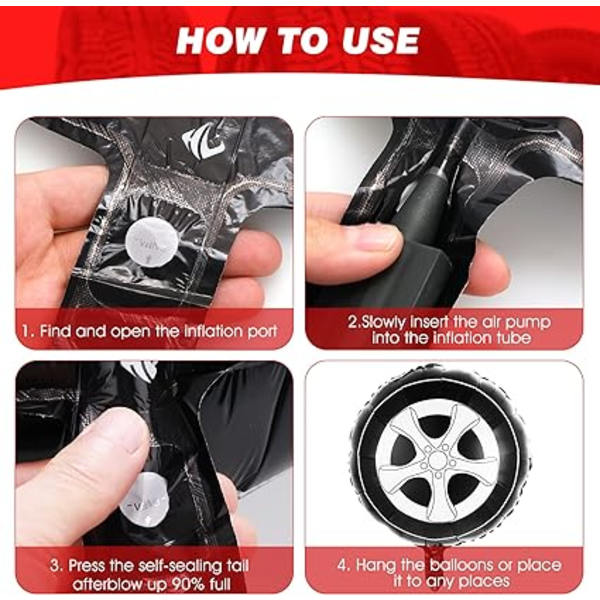 HOW TO USE

1. Find and open the inflation port

2.Slowly insert the air pump into the inflation tube

3. Press the self-sealing tail afterblow up 90% full

4. Hang the balloons or place it to any places