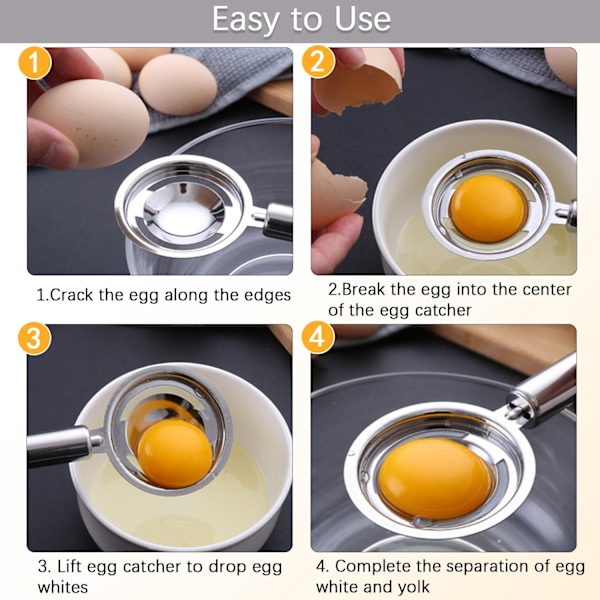 Easy to Use

1

1.Crack the egg along the edges

2

2.Break the egg into the center of the egg catcher

3

3. Lift egg catcher to drop egg whites

4

4. Complete the separation of egg white and yolk