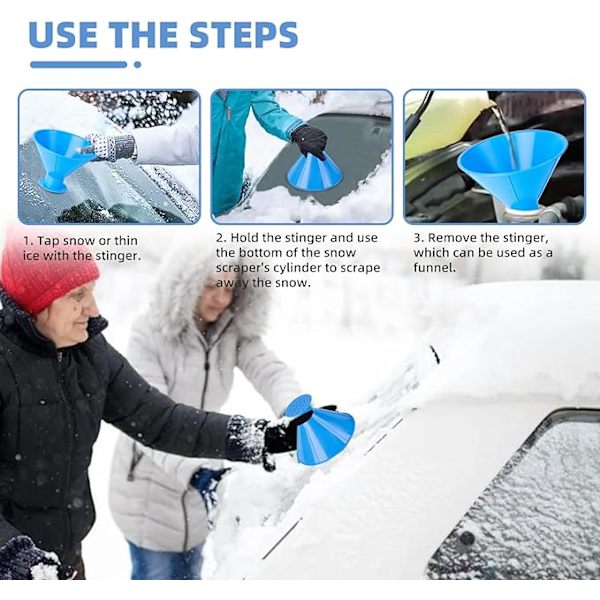 USE THE STEPS

1. Tap snow or thin ice with the stinger.

2. Hold the stinger and use the bottom of the snow scraper's cylinder to scrape away the snow.

3. Remove the stinger, which can be used as a funnel.