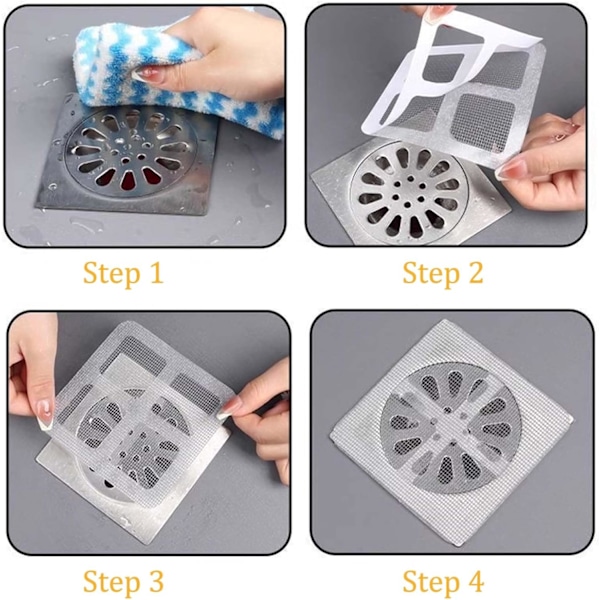 Step 1

Step 2

Step 3

Step 4