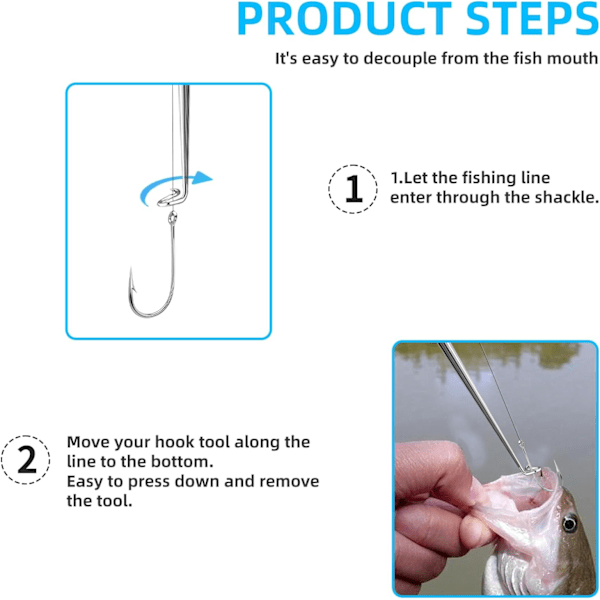 PRODUCT STEPS

It's easy to decouple from the fish mouth

1

1.Let the fishing line enter through the shackle.

2

Move your hook tool along the line to the bottom.
Easy to press down and remove the tool.