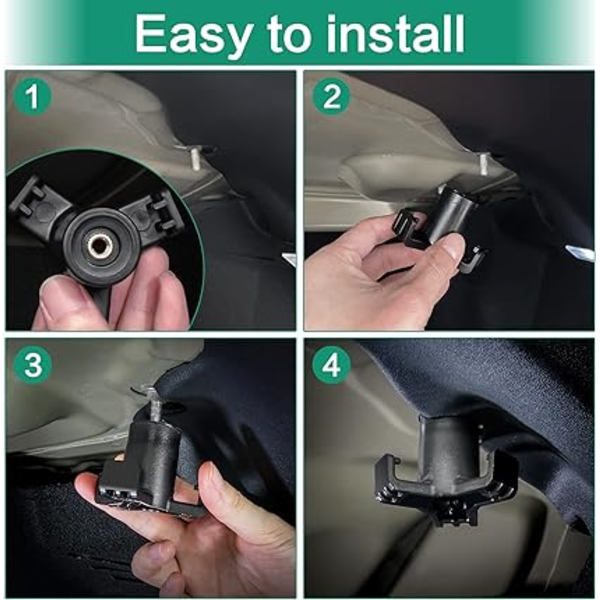 Easy to install

1

2

3

4