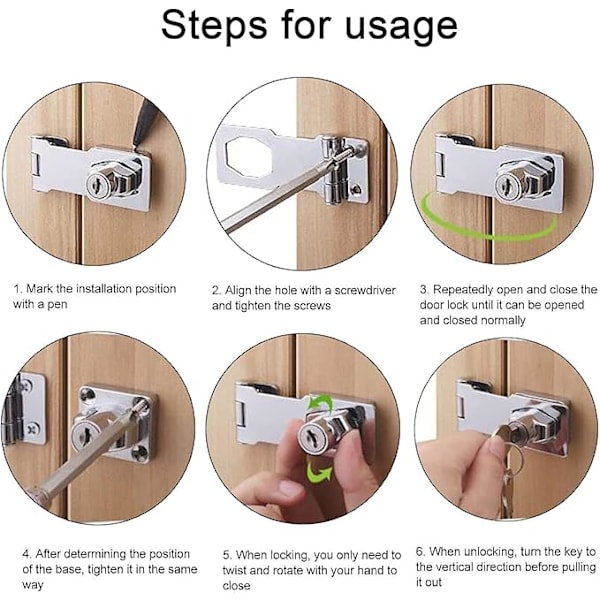 Steps for usage

1. Mark the installation position with a pen

2. Align the hole with a screwdriver and tighten the screws

3. Repeatedly open and close the door lock until it can be opened and closed normally

4. After determining the position of the base, tighten it in the same way

5. When locking, you only need to twist and rotate with your hand to close

6. When unlocking, turn the key to the vertical direction before pulling it out