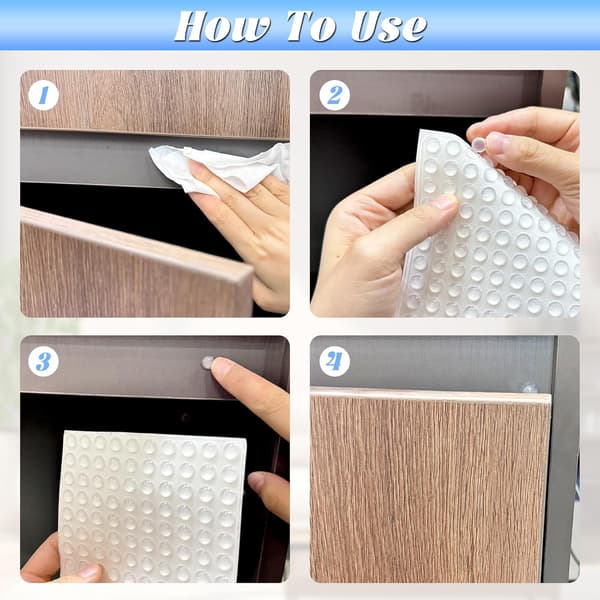 How To Use

1

2

3

4