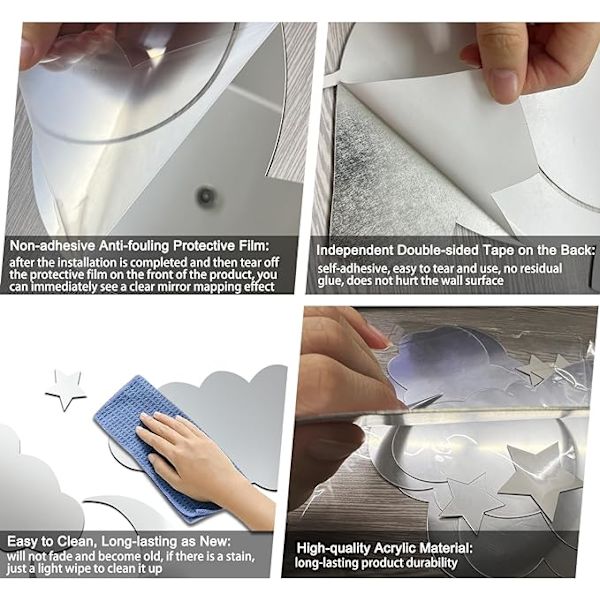 Non-adhesive Anti-fouling Protective Film:
after the installation is completed and then tear off the protective film on the front of the product, you can immediately see a clear mirror mapping effect

Independent Double-sided Tape on the Back:
self-adhesive, easy to tear and use, no residual glue, does not hurt the wall surface

Easy to Clean, Long-lasting as New:
will not fade and become old, if there is a stain, just a light wipe to clean it up

High-quality Acrylic Material:
long-lasting product durability