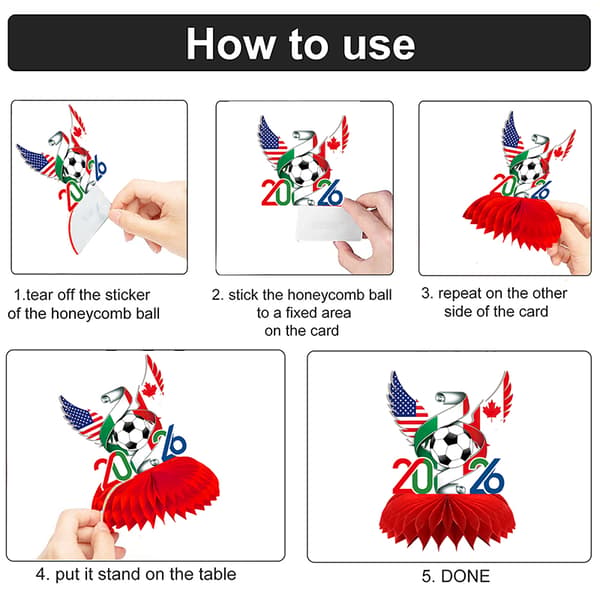 How to use

2026

1.tear off the sticker of the honeycomb ball

2026

2. stick the honeycomb ball to a fixed area on the card

2026

3. repeat on the other side of the card

2026

4. put it stand on the table

2026

5. DONE