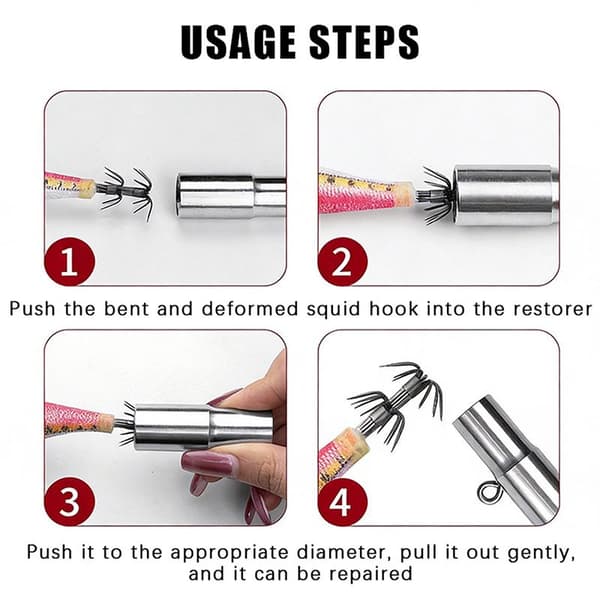 USAGE STEPS

1

2

Push the bent and deformed squid hook into the restorer

3

4

Push it to the appropriate diameter, pull it out gently, and it can be repaired