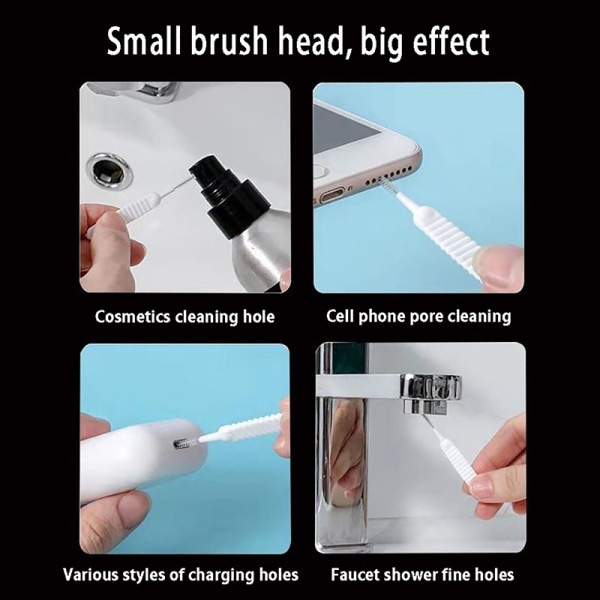 Small brush head, big effect

Cosmetics cleaning hole

Cell phone pore cleaning

Various styles of charging holes

Faucet shower fine holes