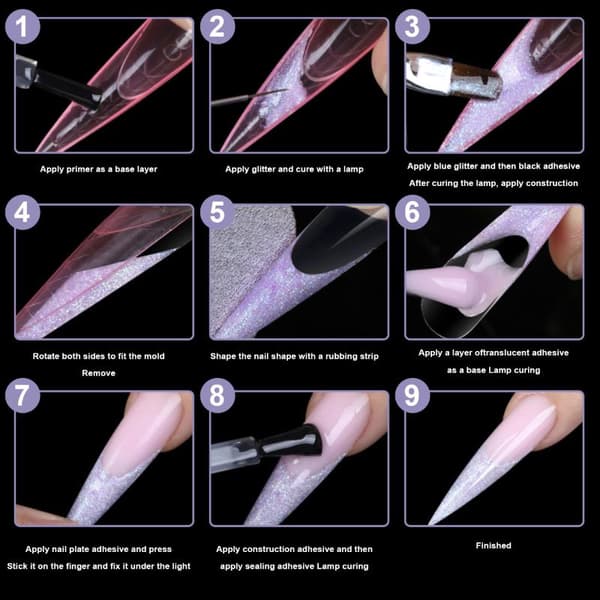 1

Apply primer as a base layer

2

Apply glitter and cure with a lamp

3

Apply blue glitter and then black adhesive After curing the lamp, apply construction

4

Rotate both sides to fit the mold Remove

5

Shape the nail shape with a rubbing strip

6

Apply a layer oftranslucent adhesive as a base Lamp curing

7

Apply nail plate adhesive and press Stick it on the finger and fix it under the light

8

Apply construction adhesive and then apply sealing adhesive Lamp curing

9

Finished