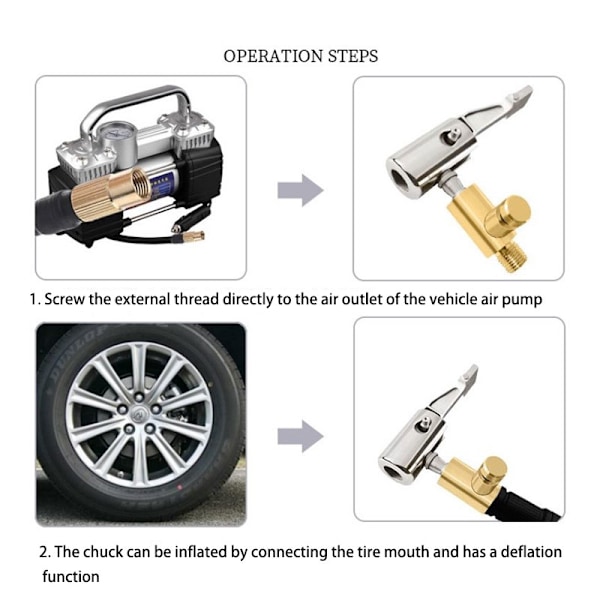 OPERATION STEPS

1. Screw the external thread directly to the air outlet of the vehicle air pump

DUNLOP

2. The chuck can be inflated by connecting the tire mouth and has a deflation function