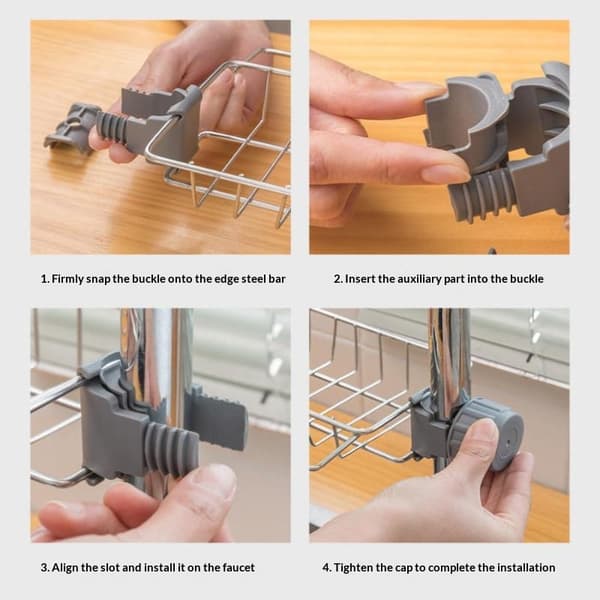 1. Firmly snap the buckle onto the edge steel bar

2. Insert the auxiliary part into the buckle

3. Align the slot and install it on the faucet

4. Tighten the cap to complete the installation