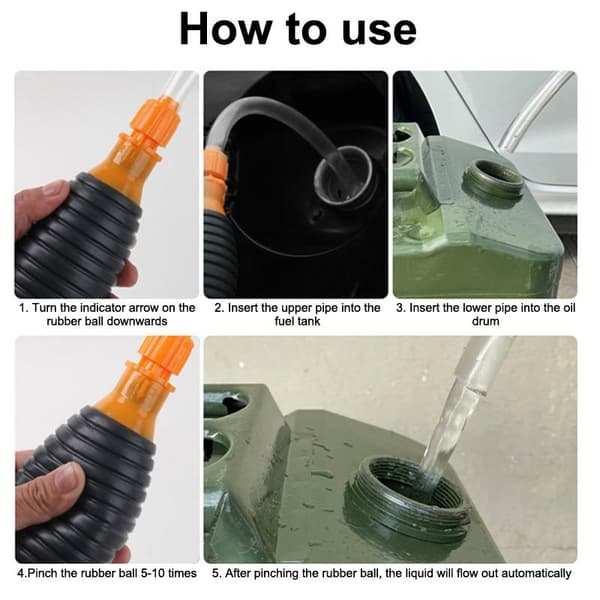 How to use

1. Turn the indicator arrow on the rubber ball downwards

2. Insert the upper pipe into the fuel tank

3. Insert the lower pipe into the oil drum

4.Pinch the rubber ball 5-10 times

5. After pinching the rubber ball, the liquid will flow out automatically