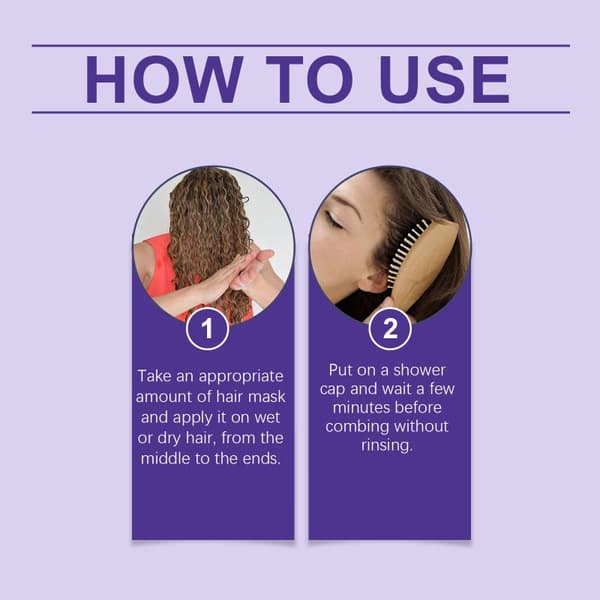 HOW TO USE

1

Take an appropriate amount of hair mask and apply it on wet or dry hair, from the middle to the ends.

2

Put on a shower cap and wait a few minutes before combing without rinsing.