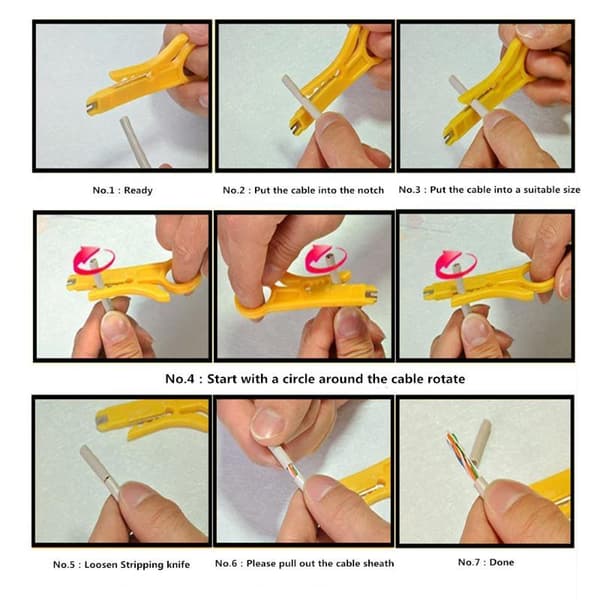 No.1 : Ready

No.2 : Put the cable into the notch

No.3 : Put the cable into a suitable size

No.4 : Start with a circle around the cable rotate

No.5 : Loosen Stripping knife

No.6 : Please pull out the cable sheath

No.7 : Done