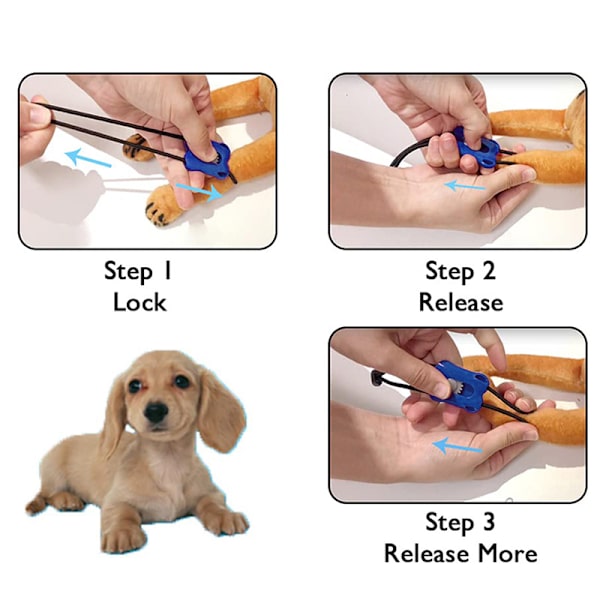 Step 1
Lock

Step 2
Release

Step 3
Release More