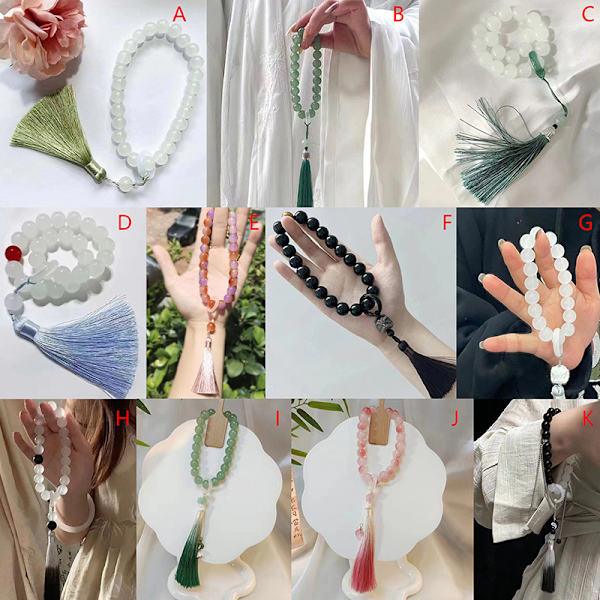 A
B
C
D
E
F
G
H
I
J
K