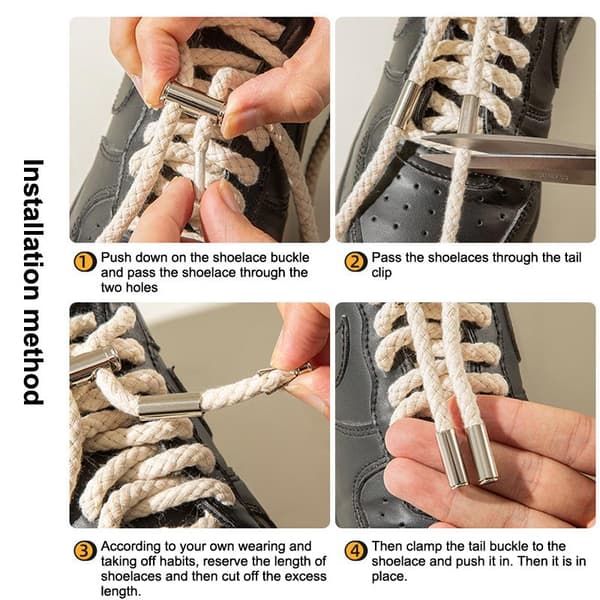 Installation method

1 Push down on the shoelace buckle and pass the shoelace through the two holes

2 Pass the shoelaces through the tail clip

3 According to your own wearing and taking off habits, reserve the length of shoelaces and then cut off the excess length.

4 Then clamp the tail buckle to the shoelace and push it in. Then it is in place.