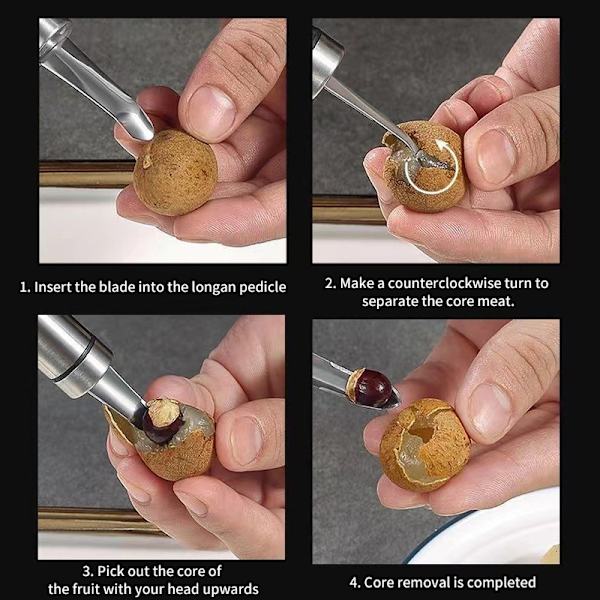 1. Insert the blade into the longan pedicle

2. Make a counterclockwise turn to separate the core meat.

3. Pick out the core of the fruit with your head upwards

4. Core removal is completed