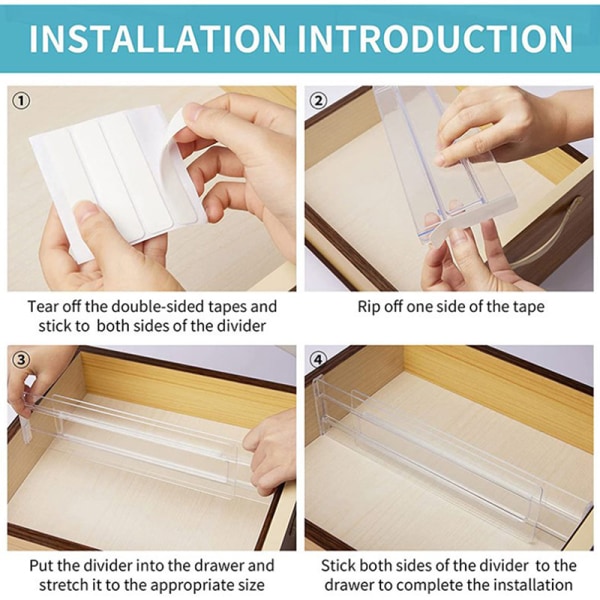 INSTALLATION INTRODUCTION

①

Tear off the double-sided tapes and stick to both sides of the divider

②

Rip off one side of the tape

③

Put the divider into the drawer and stretch it to the appropriate size

④

Stick both sides of the divider to the drawer to complete the installation