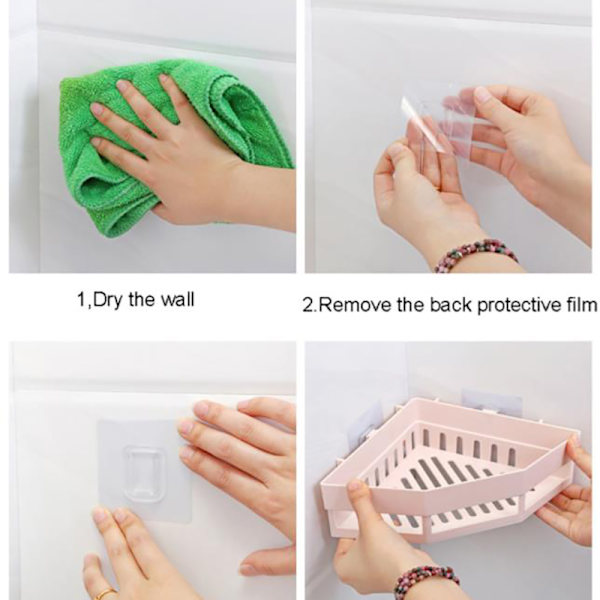 1,Dry the wall

2.Remove the back protective film