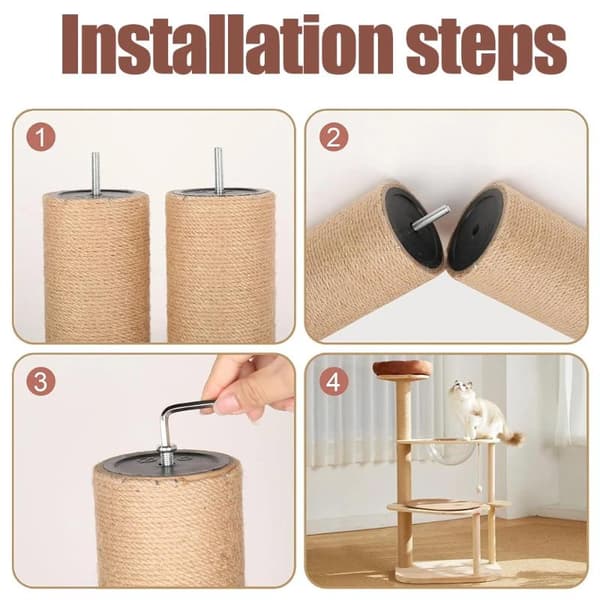 Installation steps

1

2

3

4