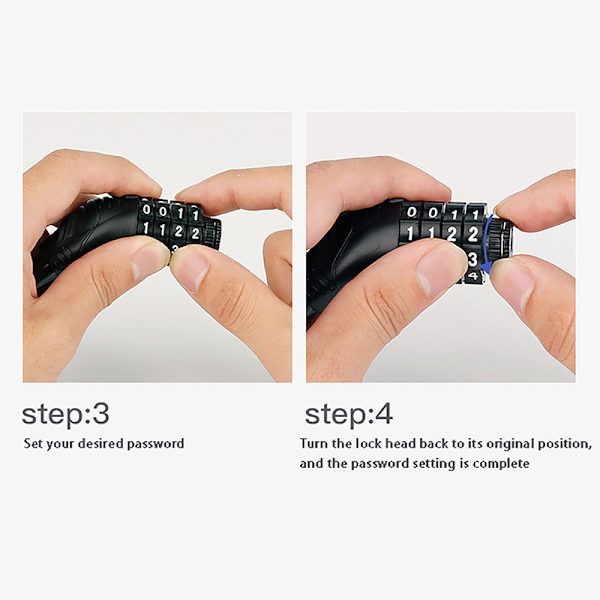 0 0 1 1
1 1 2 2

0 0 1 1
1 1 2 2
3
4

step:3
Set your desired password

step:4
Turn the lock head back to its original position, and the password setting is complete