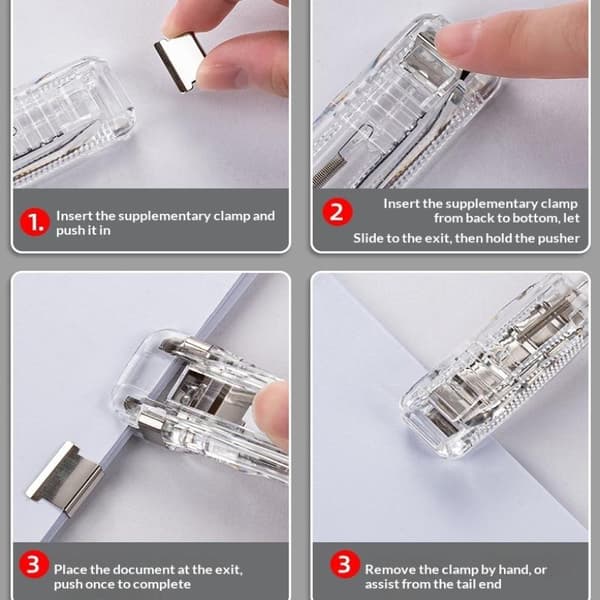 1. Insert the supplementary clamp and push it in

2 Insert the supplementary clamp from back to bottom, let Slide to the exit, then hold the pusher

3 Place the document at the exit, push once to complete

3 Remove the clamp by hand, or assist from the tail end