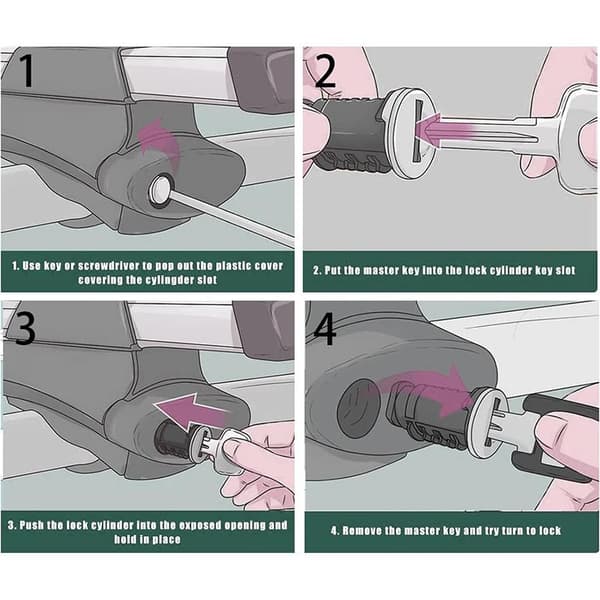 1

1. Use key or screwdriver to pop out the plastic cover covering the cylingder slot

2

2. Put the master key into the lock cylinder key slot

3

3. Push the lock cylinder into the exposed opening and hold in place

4

4. Remove the master key and try turn to lock