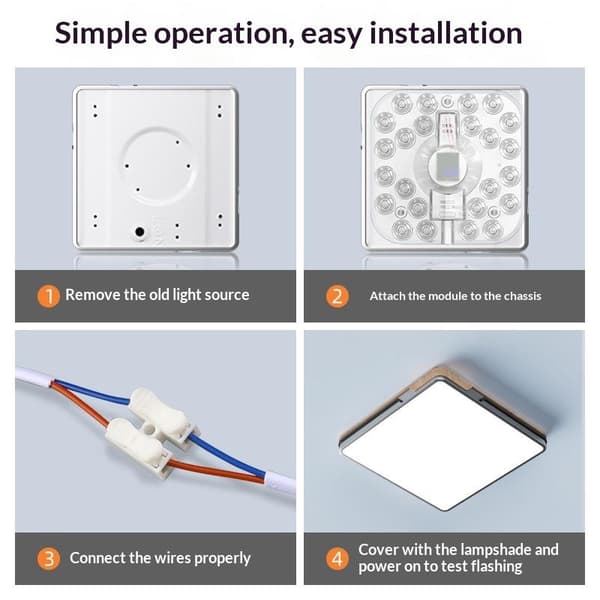 Simple operation, easy installation

1 Remove the old light source

2 Attach the module to the chassis

3 Connect the wires properly

4 Cover with the lampshade and power on to test flashing