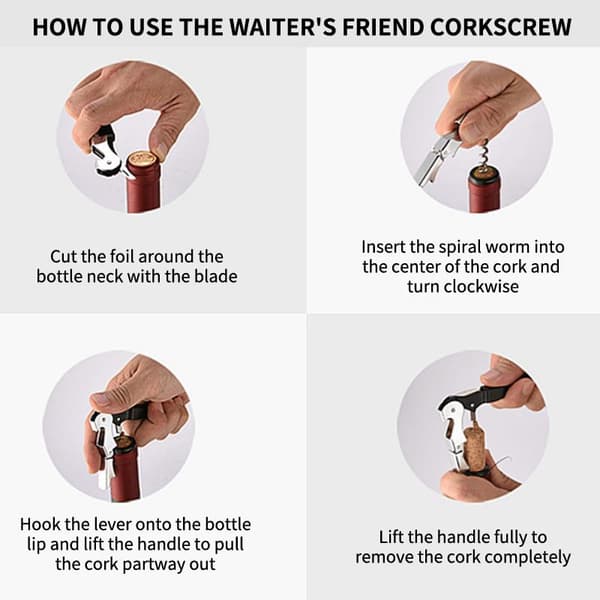 HOW TO USE THE WAITER'S FRIEND CORKSCREW

Cut the foil around the bottle neck with the blade

Insert the spiral worm into the center of the cork and turn clockwise

Hook the lever onto the bottle lip and lift the handle to pull the cork partway out

Lift the handle fully to remove the cork completely