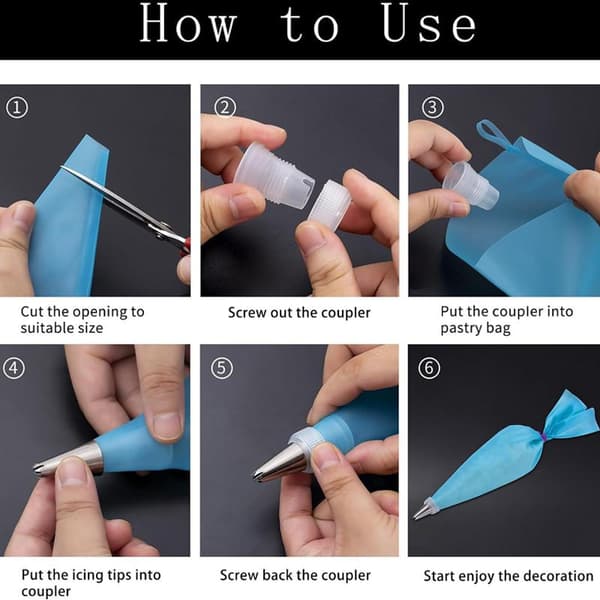 How to Use

①

Cut the opening to suitable size

②

Screw out the coupler

③

Put the coupler into pastry bag

④

Put the icing tips into coupler

⑤

Screw back the coupler

⑥

Start enjoy the decoration