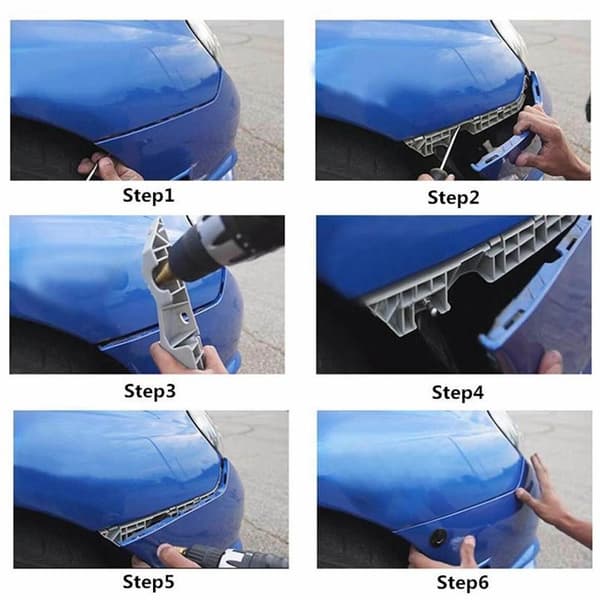 Step1

Step2

Step3

Step4

Step5

Step6