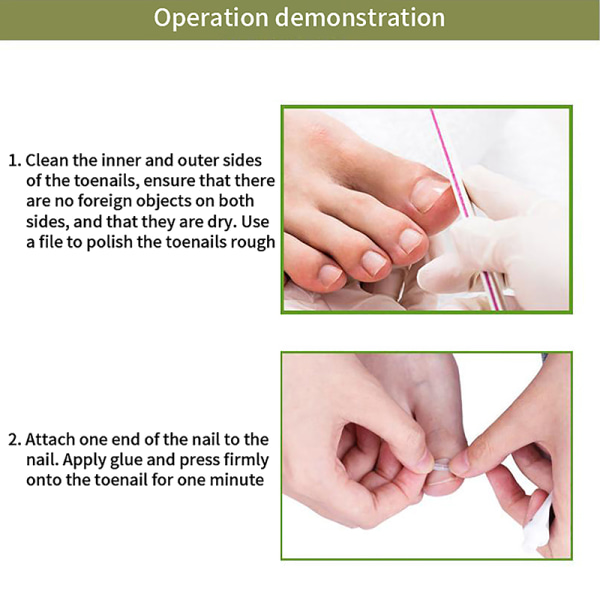 Operation demonstration

1. Clean the inner and outer sides of the toenails, ensure that there are no foreign objects on both sides, and that they are dry. Use a file to polish the toenails rough

2. Attach one end of the nail to the nail. Apply glue and press firmly onto the toenail for one minute