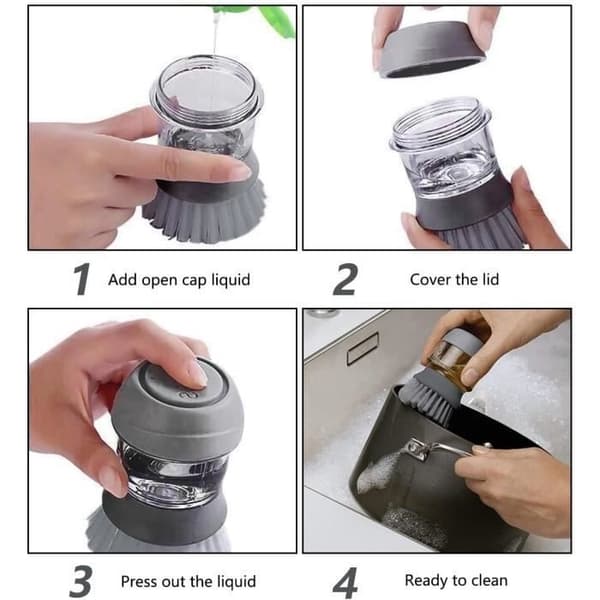 1 Add open cap liquid

2 Cover the lid

3 Press out the liquid

4 Ready to clean